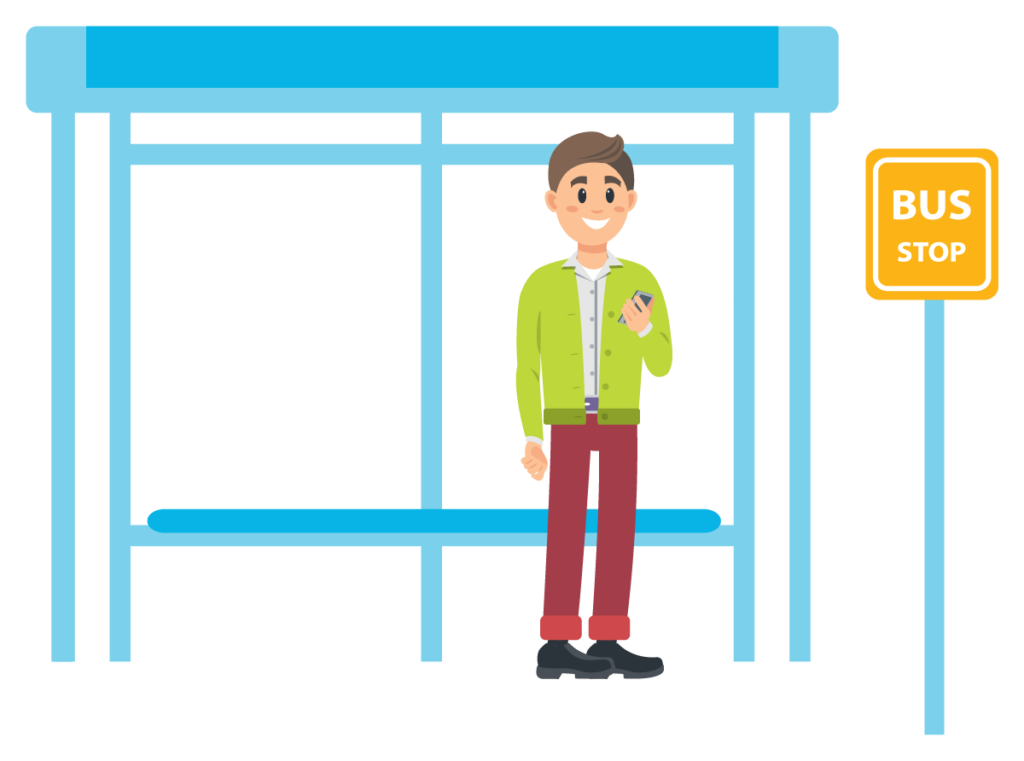 BUS
STOP